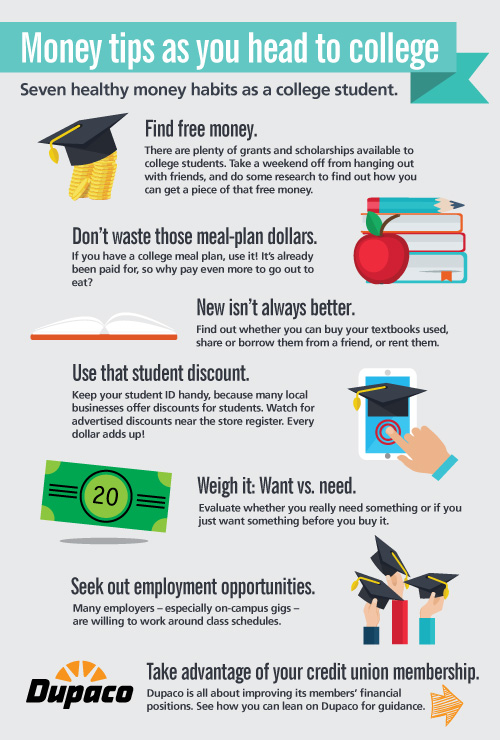 Money tips as you head to college

Seven healthy money habits as a college student.

Find free money.

There are plenty of grants and scholarships available to college students. Take a weekend off from hanging out with friends, and do some research to find out how you can get a piece of that free money.

Don't waste those meal-plan dollars.

If you have a college meal plan, use it! It's already been paid for, so why pay even more to go out to eat?

New isn't always better.

Find out whether you can buy your textbooks used, share or borrow them from a friend, or rent them.

Use that student discount.

Keep your student ID handy, because many local businesses offer discounts for students. Watch for advertised discounts near the store register. Every dollar adds up!

20

Weigh it: Want vs. need.

Evaluate whether you really need something or if you just want something before you buy it.

Seek out employment opportunities.

Many employers – especially on-campus gigs – are willing to work around class schedules.

Dupaco

Take advantage of your credit union membership.

Dupaco is all about improving its members' financial positions. See how you can lean on Dupaco for guidance.